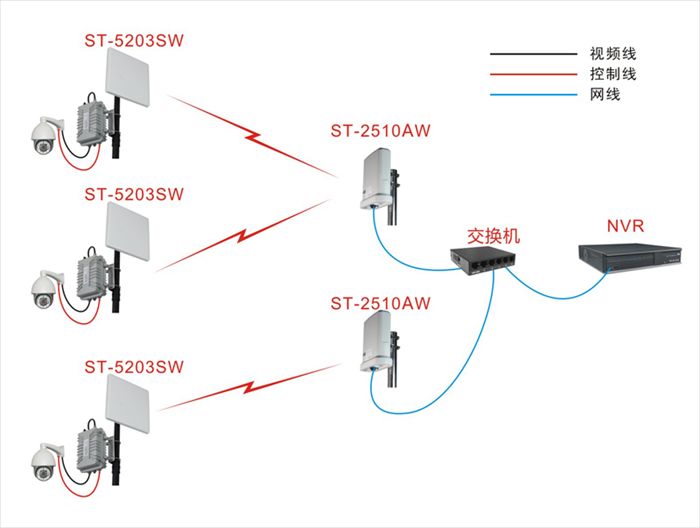 ST-5203SW

视频线
控制线
网线

ST-2510AW

ST-5203SW

交换机

NVR

ST-2510AW

ST-5203SW